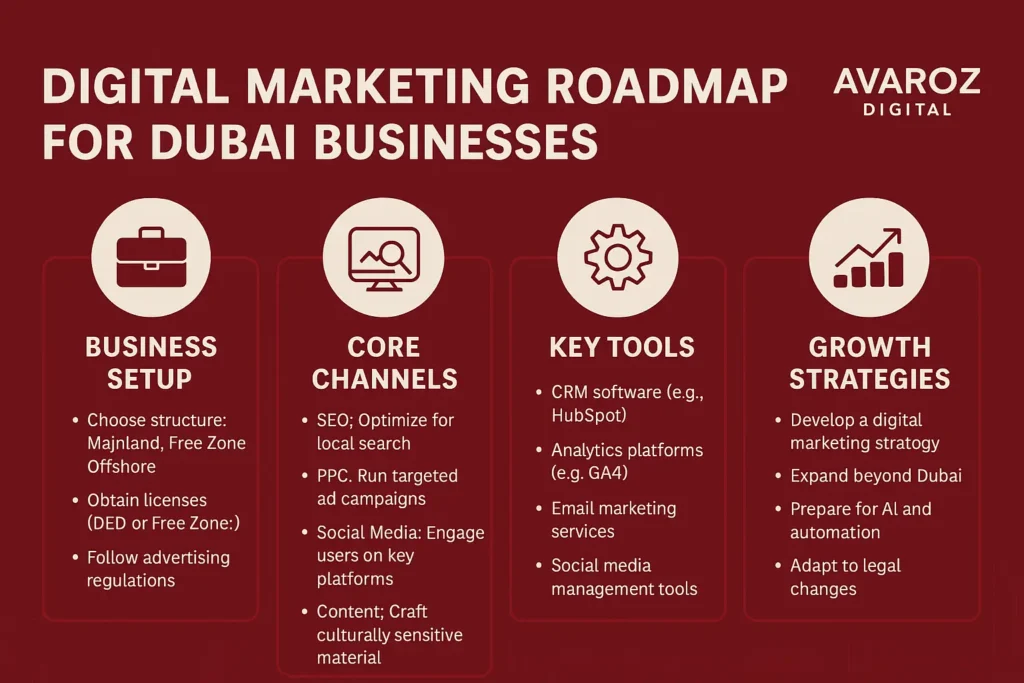 DIGITAL MARKETING ROADMAP FOR DUBAI BUSINESSES

AVAROZ
DIGITAL

BUSINESS SETUP
• Choose structure: Majnland, Free Zone Offshore
• Obtain licenses (DED or Free Zone:)
• Follow advertising regulations

CORE CHANNELS
• SEO; Optimize for local search
• PPC. Run targeted ad campaigns
• Social Media: Engage users on key platforms
• Content; Craft culturally sensitive material

KEY TOOLS
• CRM software (e.g., HubSpot)
• Analytics platforms (e.g. GA4)
• Email marketing services
• Social media management tools

GROWTH STRATEGIES
• Develop a digital marketing strategy
• Expand beyond Dubai
• Prepare for AI and automation
• Adapt to legal changes